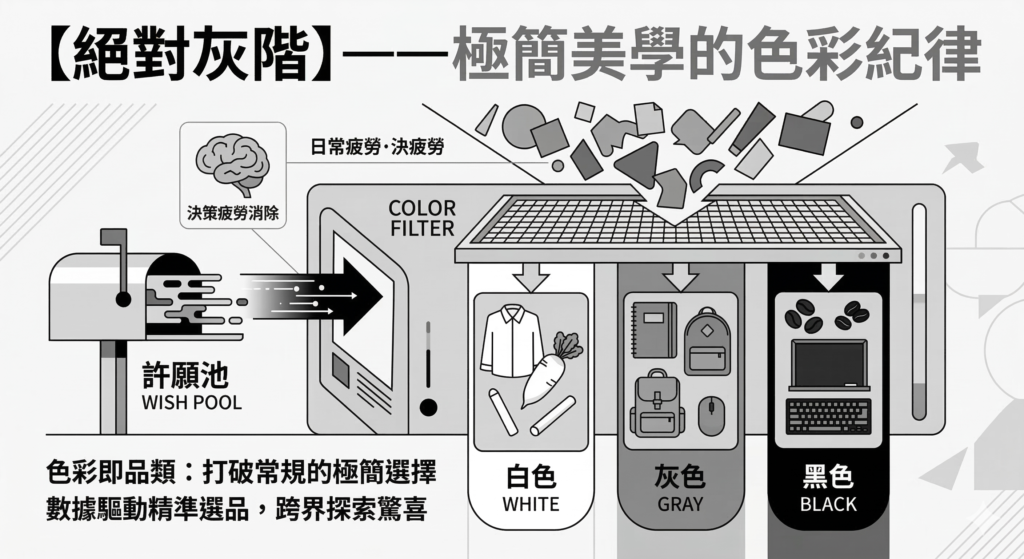 【絕對灰階】——極簡美學的色彩紀律

日常疲勞·決疲勞

決策疲勞消除

COLOR FILTER

許願池
WISH POOL

色彩即品類：打破常規的極簡選擇
數據驅動精準選品，跨界探索驚喜

白色
WHITE

灰色
GRAY

黑色
BLACK